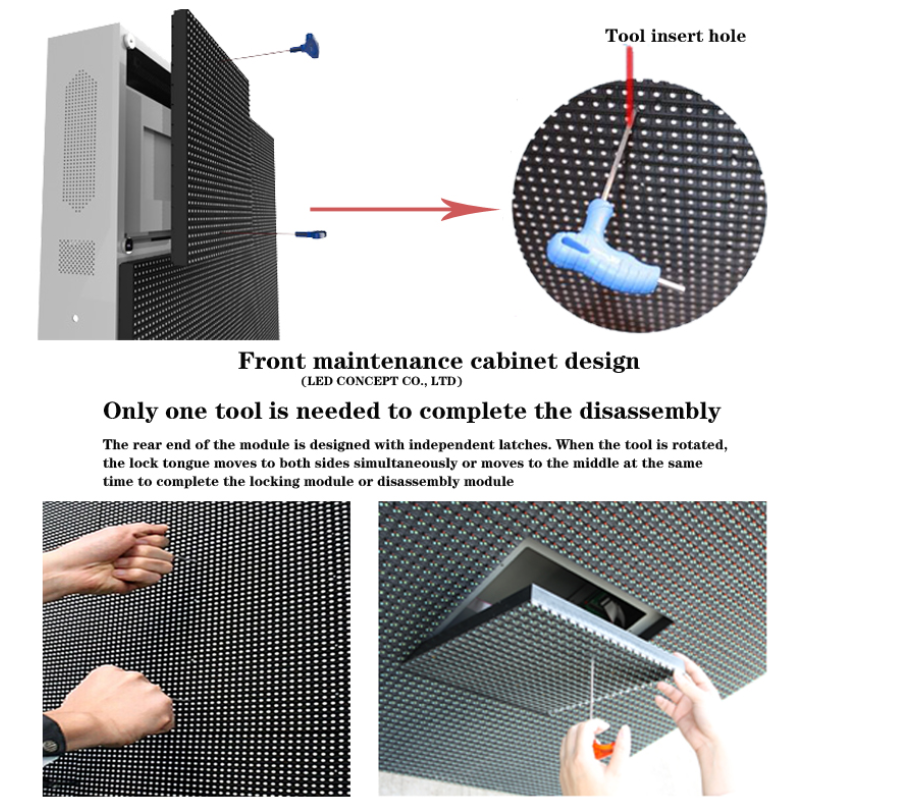 Tool insert hole

Front maintenance cabinet design
(LED CONCEPT CO., LTD)

Only one tool is needed to complete the disassembly

The rear end of the module is designed with independent latches. When the tool is rotated, the lock tongue moves to both sides simultaneously or moves to the middle at the same time to complete the locking module or disassembly module